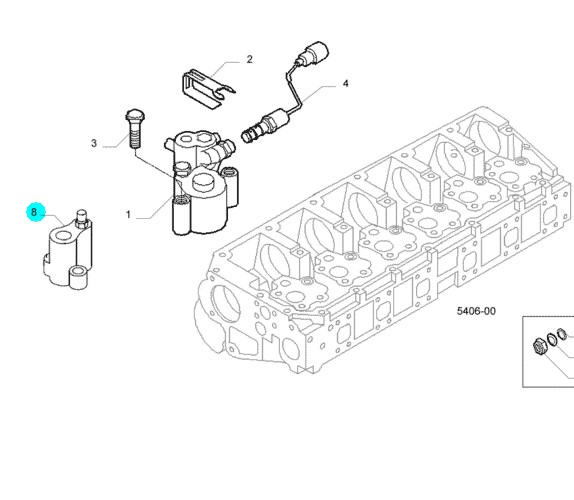 2
4
3
1
8
5406-00